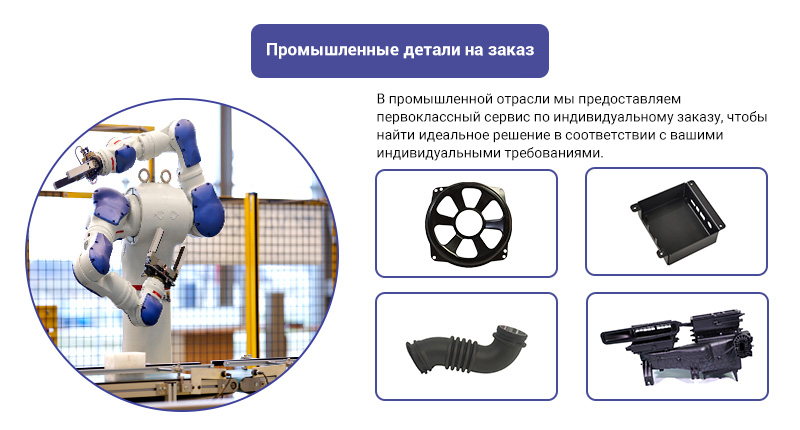 Промышленные детали на заказ

В промышленной отрасли мы предоставляем первоклассный сервис по индивидуальному заказу, чтобы найти идеальное решение в соответствии с вашими индивидуальными требованиями.